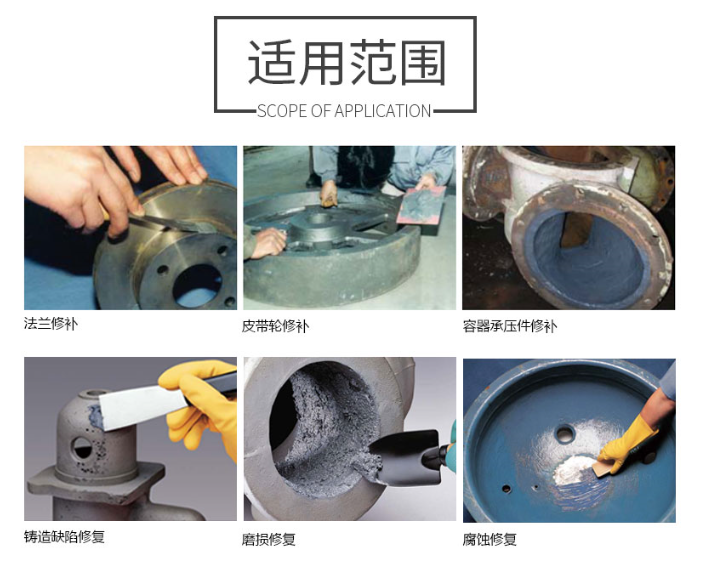 适用范围
SCOPE OF APPLICATION

法兰修补

皮带轮修补

容器承压件修补

铸造缺陷修复

磨损修复

腐蚀修复